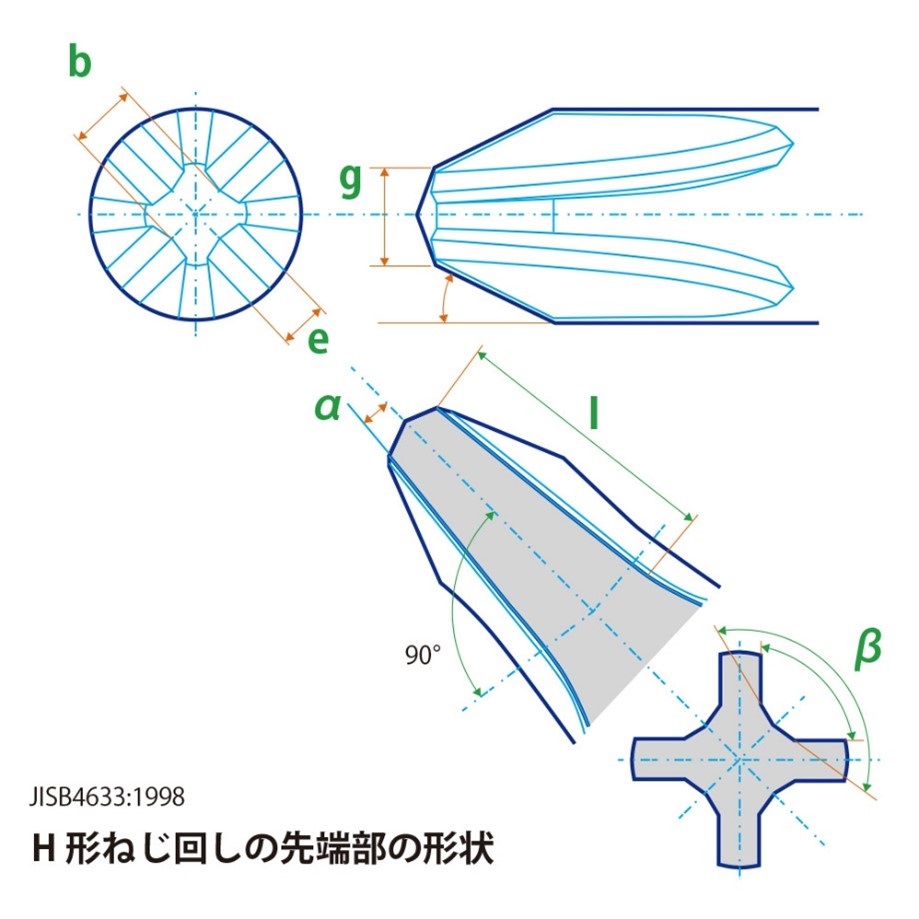 b

g

e

α

l

90°

β

JISB4633:1998

H 形ねじ回しの先端部の形状