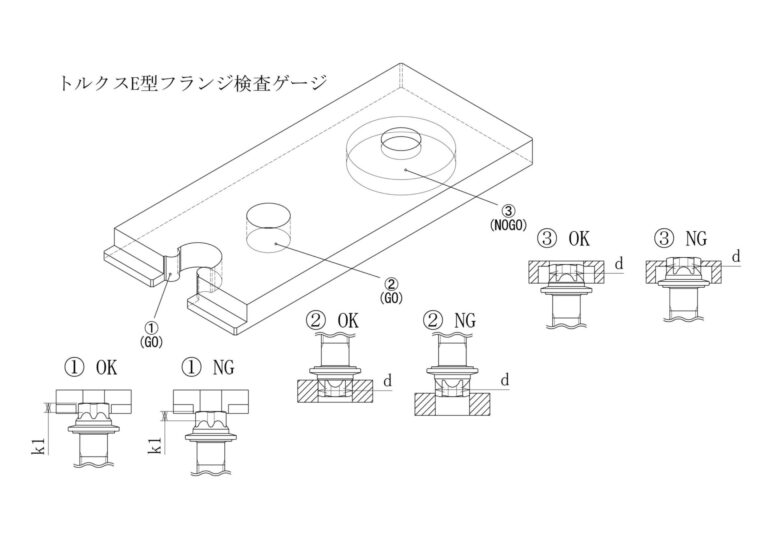 トルクスE型フランジ検査ゲージ

③
(NOGO)

②
(GO)

①
(GO)

③ OK
d

③ NG
d

② OK
d

② NG
d

① OK
k1

① NG
k1